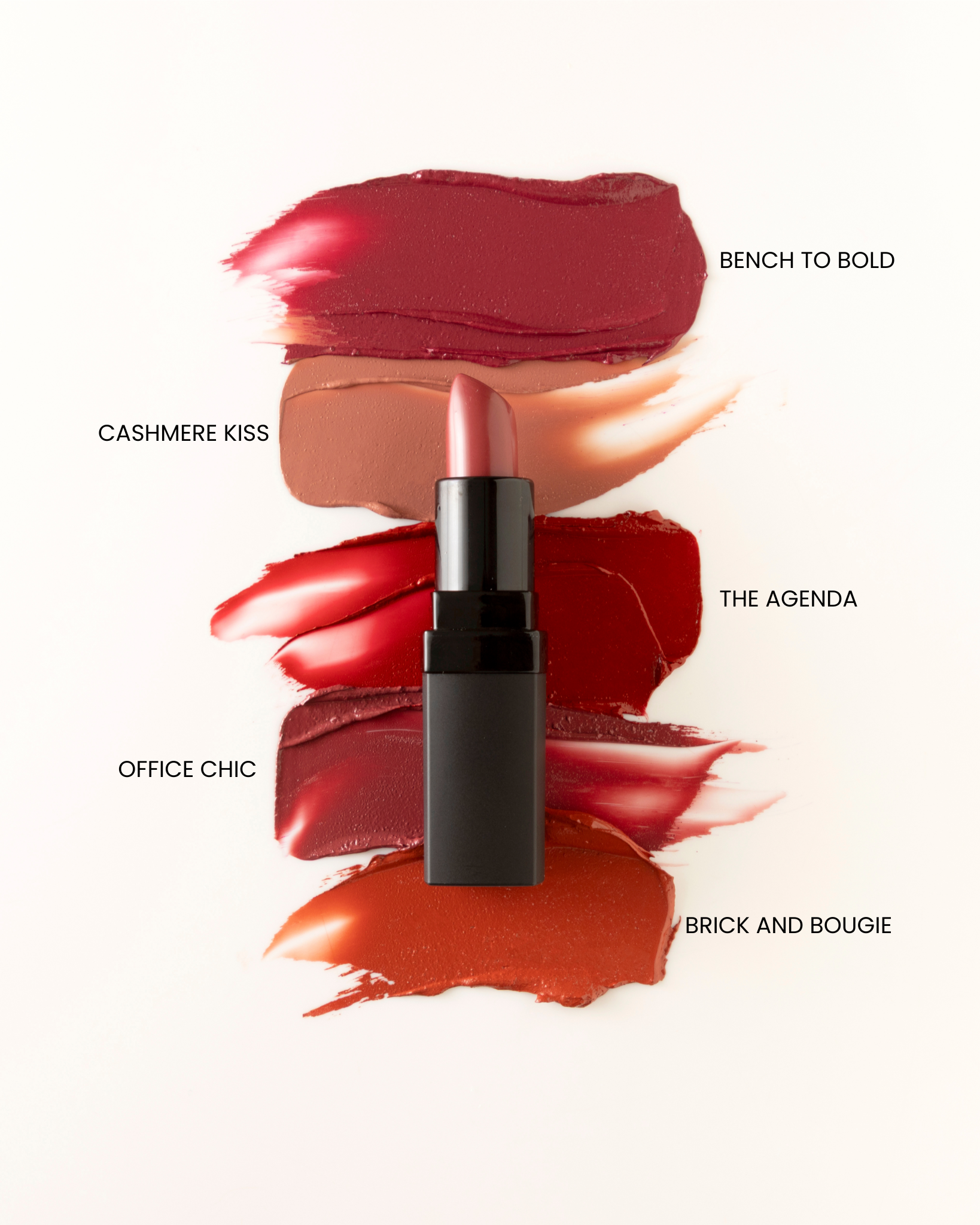 BENCH TO BOLD

CASHMERE KISS

THE AGENDA

OFFICE CHIC

BRICK AND BOUGIE